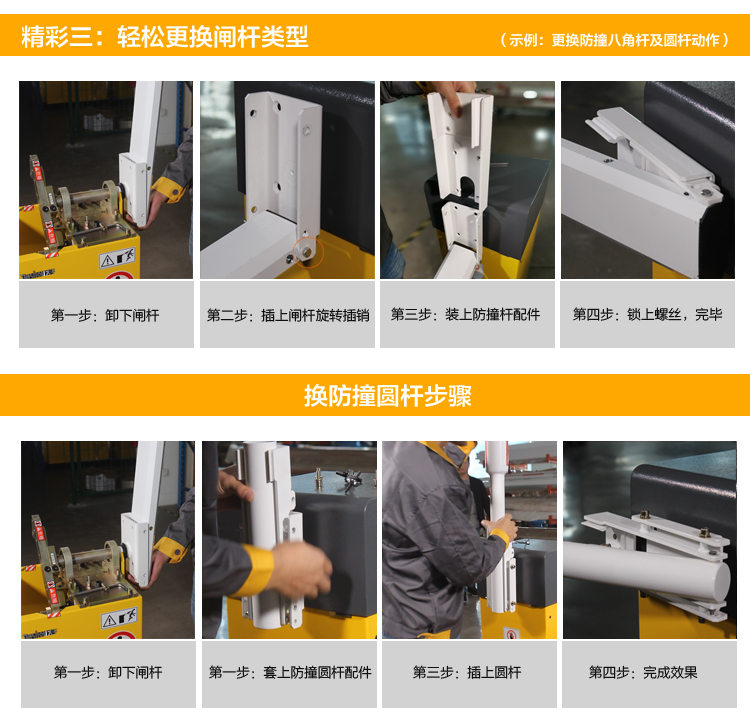 精彩三：轻松更换闸杆类型

（示例：更换防撞八角杆及圆杆动作）

第一步：卸下闸杆

第二步：插上闸杆旋转插销

第三步：装上防撞杆配件

第四步：锁上螺丝，完毕

换防撞圆杆步骤

第一步：卸下闸杆

第一步：套上防撞圆杆配件

第三步：插上圆杆

第四步：完成效果