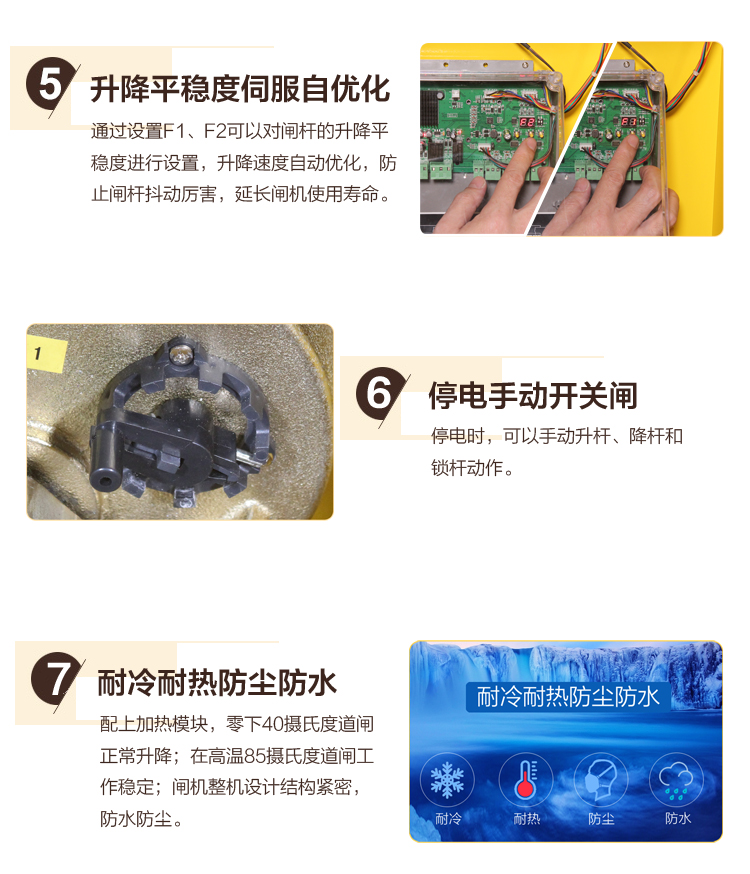 5 升降平稳度伺服自优化

通过设置F1、F2可以对闸杆的升降平稳度进行设置，升降速度自动优化，防止闸杆抖动厉害，延长闸机使用寿命。

1

6 停电手动开关闸

停电时，可以手动升杆、降杆和锁杆动作。

7 耐冷耐热防尘防水

配上加热模块，零下40摄氏度道闸正常升降；在高温85摄氏度道闸工作稳定；闸机整机设计结构紧密，防水防尘。

耐冷耐热防尘防水

耐冷 耐热 防尘 防水